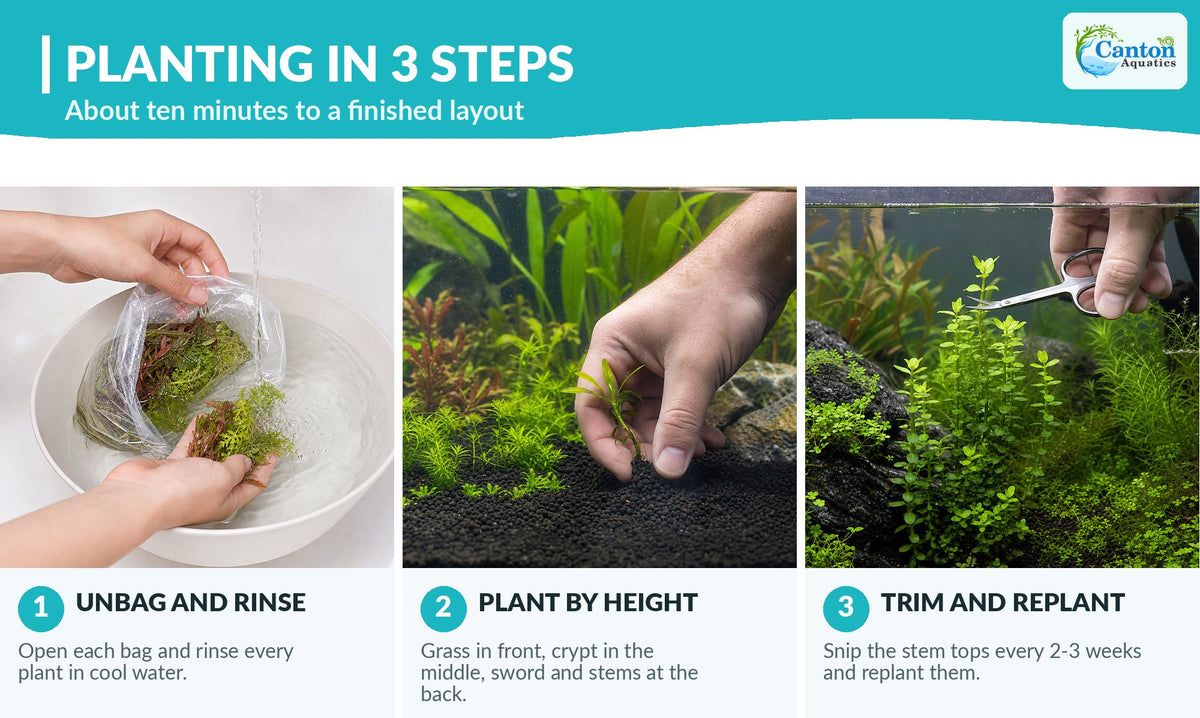 PLANTING IN 3 STEPS
About ten minutes to a finished layout

Canton Aquatics

1 UNBAG AND RINSE
Open each bag and rinse every plant in cool water.

2 PLANT BY HEIGHT
Grass in front, crypt in the middle, sword and stems at the back.

3 TRIM AND REPLANT
Snip the stem tops every 2-3 weeks and replant them.